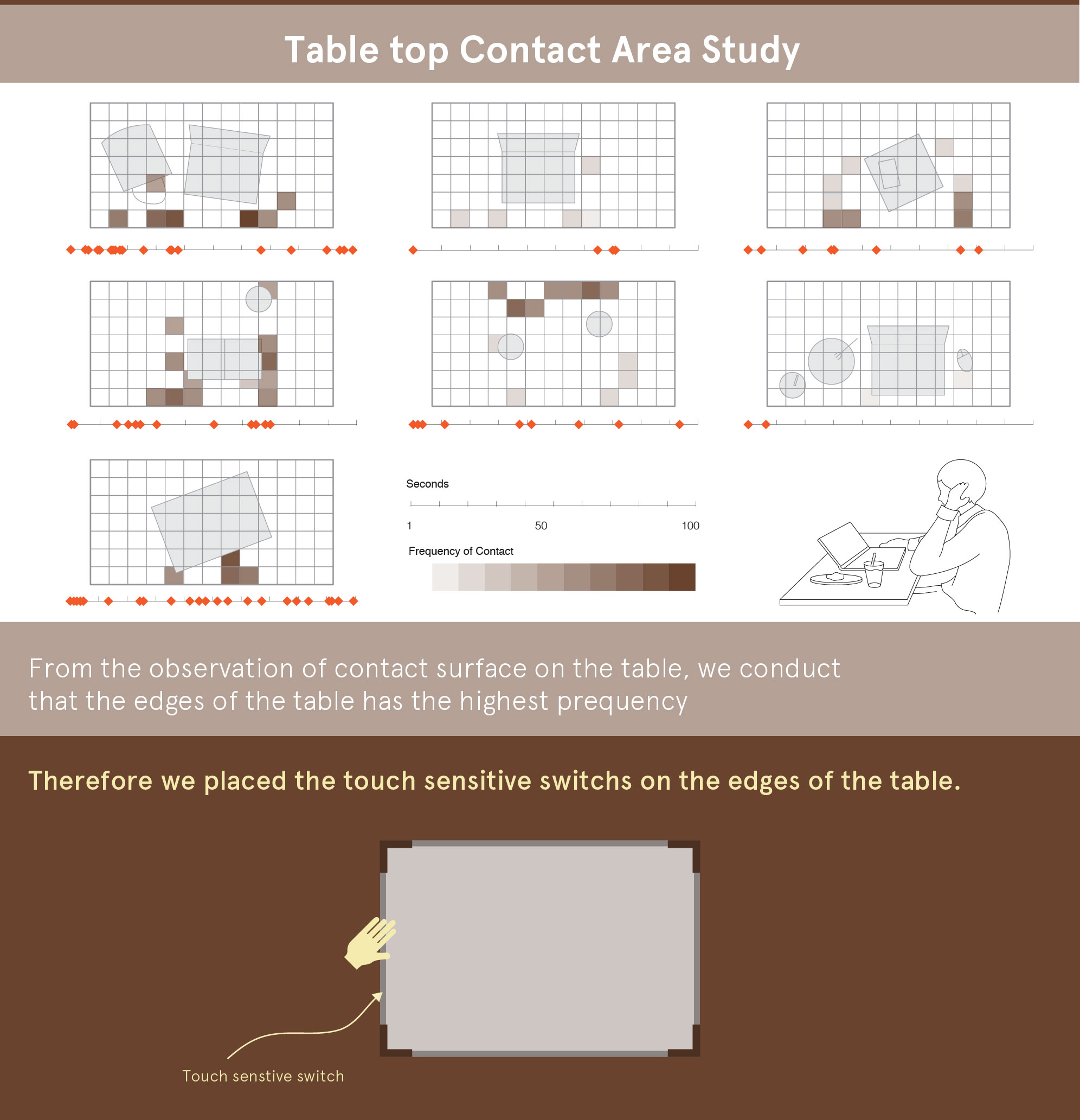 Table top Contact Area Study

Seconds

1 50 100

Frequency of Contact

From the observation of contact surface on the table, we conduct that the edges of the table has the highest prequency

Therefore we placed the touch sensitive switchs on the edges of the table.

Touch senstive switch