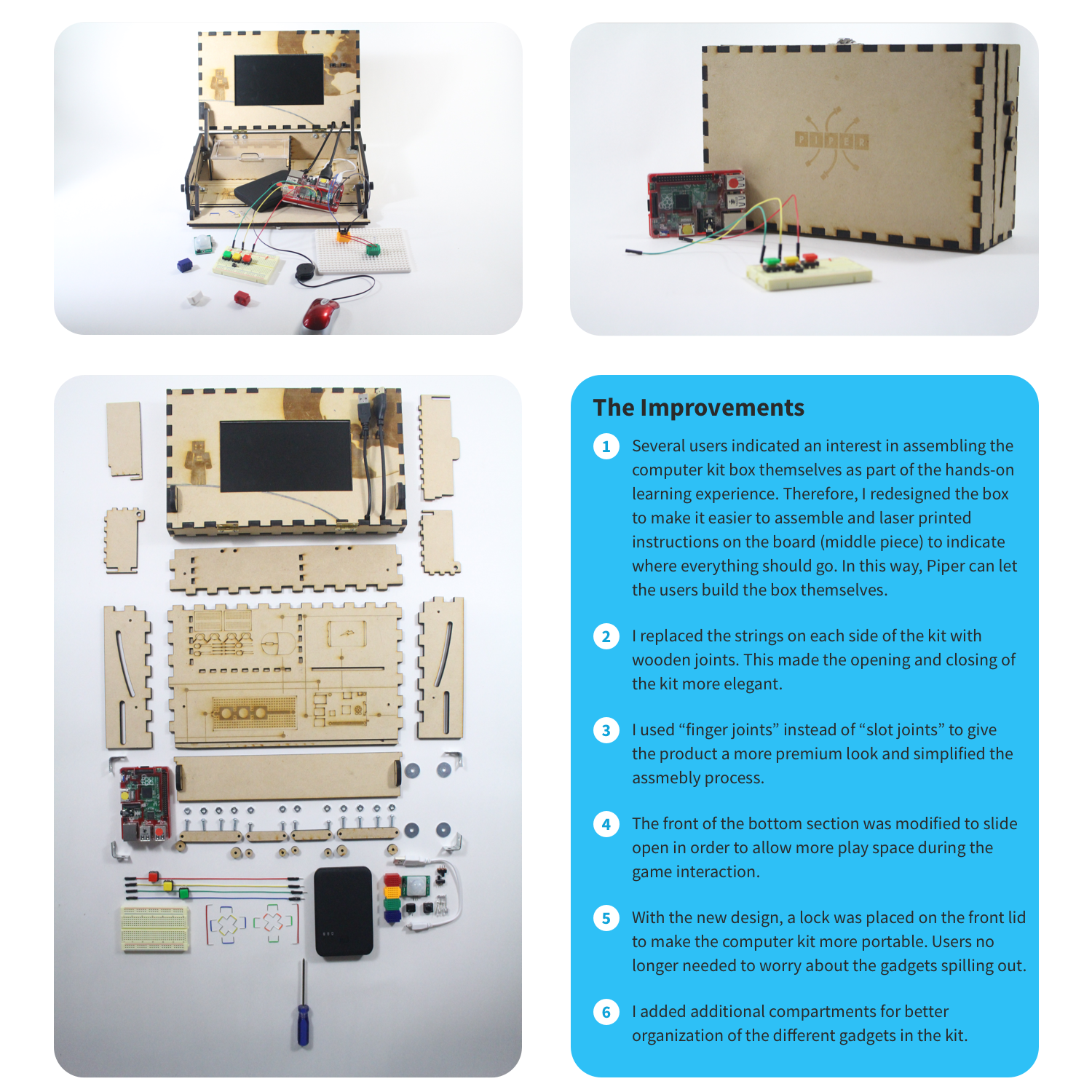 PIPER

The Improvements

1 Several users indicated an interest in assembling the computer kit box themselves as part of the hands-on learning experience. Therefore, I redesigned the box to make it easier to assemble and laser printed instructions on the board (middle piece) to indicate where everything should go. In this way, Piper can let the users build the box themselves.

2 I replaced the strings on each side of the kit with wooden joints. This made the opening and closing of the kit more elegant.

3 I used “finger joints” instead of “slot joints” to give the product a more premium look and simplified the assmebly process.

4 The front of the bottom section was modified to slide open in order to allow more play space during the game interaction.

5 With the new design, a lock was placed on the front lid to make the computer kit more portable. Users no longer needed to worry about the gadgets spilling out.

6 I added additional compartments for better organization of the different gadgets in the kit.